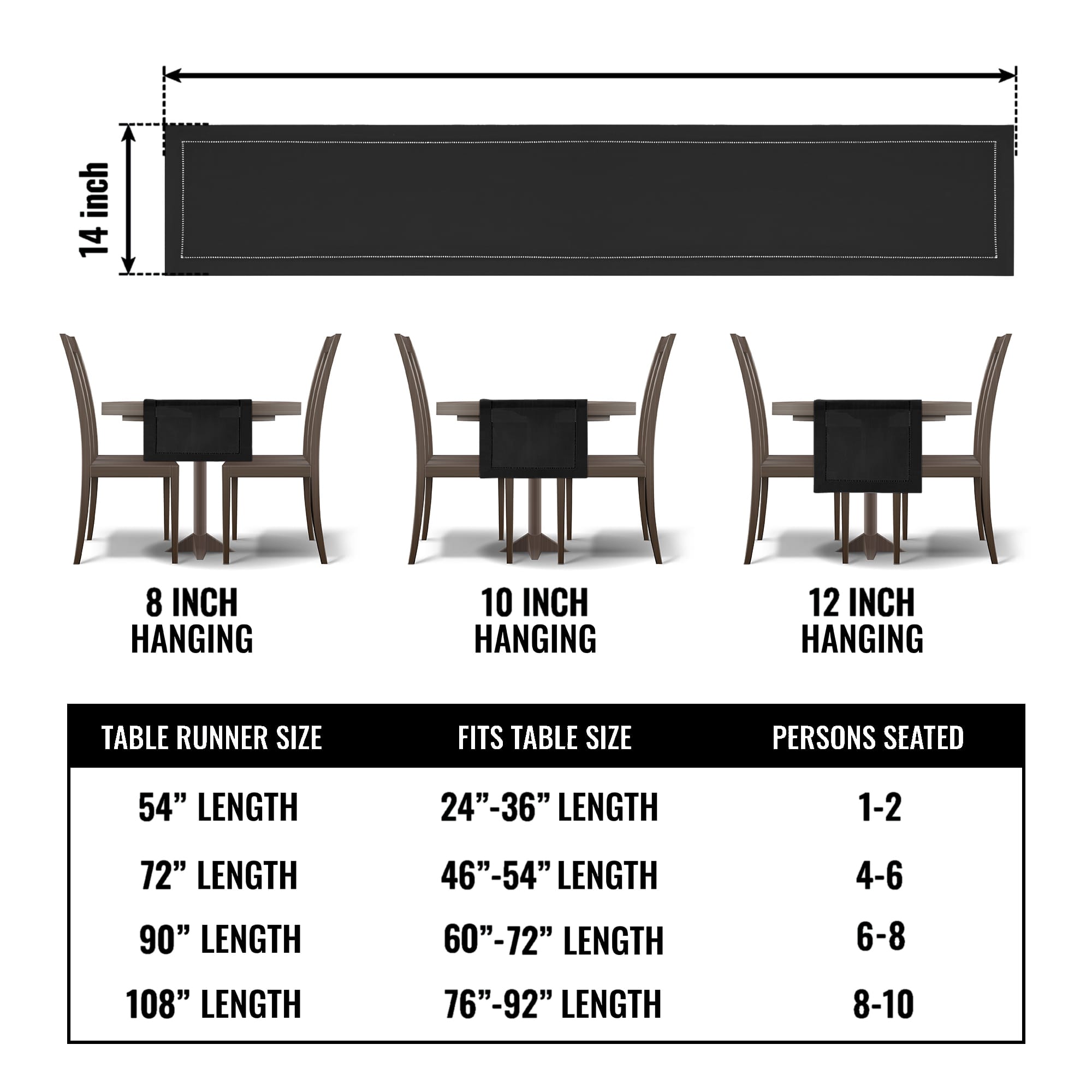 14 inch

8 INCH HANGING

10 INCH HANGING

12 INCH HANGING

| TABLE RUNNER SIZE | FITS TABLE SIZE | PERSONS SEATED |
|---|---|---|
| 54” LENGTH | 24”-36” LENGTH | 1-2 |
| 72” LENGTH | 46”-54” LENGTH | 4-6 |
| 90” LENGTH | 60”-72” LENGTH | 6-8 |
| 108” LENGTH | 76”-92” LENGTH | 8-10 |