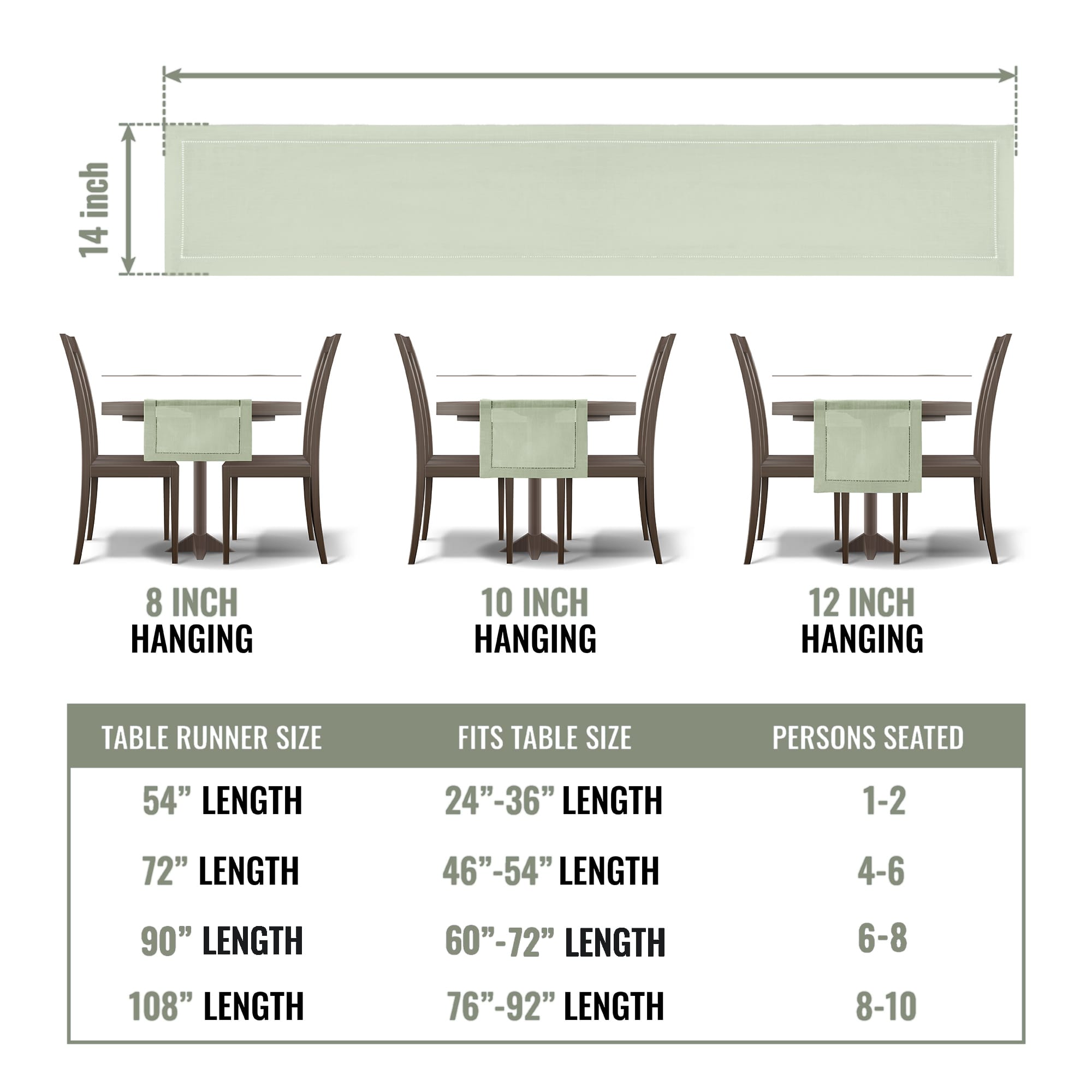 14 inch

8 INCH
HANGING

10 INCH
HANGING

12 INCH
HANGING

| TABLE RUNNER SIZE | FITS TABLE SIZE | PERSONS SEATED |
|---|---|---|
| 54” LENGTH | 24”-36” LENGTH | 1-2 |
| 72” LENGTH | 46”-54” LENGTH | 4-6 |
| 90” LENGTH | 60”-72” LENGTH | 6-8 |
| 108” LENGTH | 76”-92” LENGTH | 8-10 |