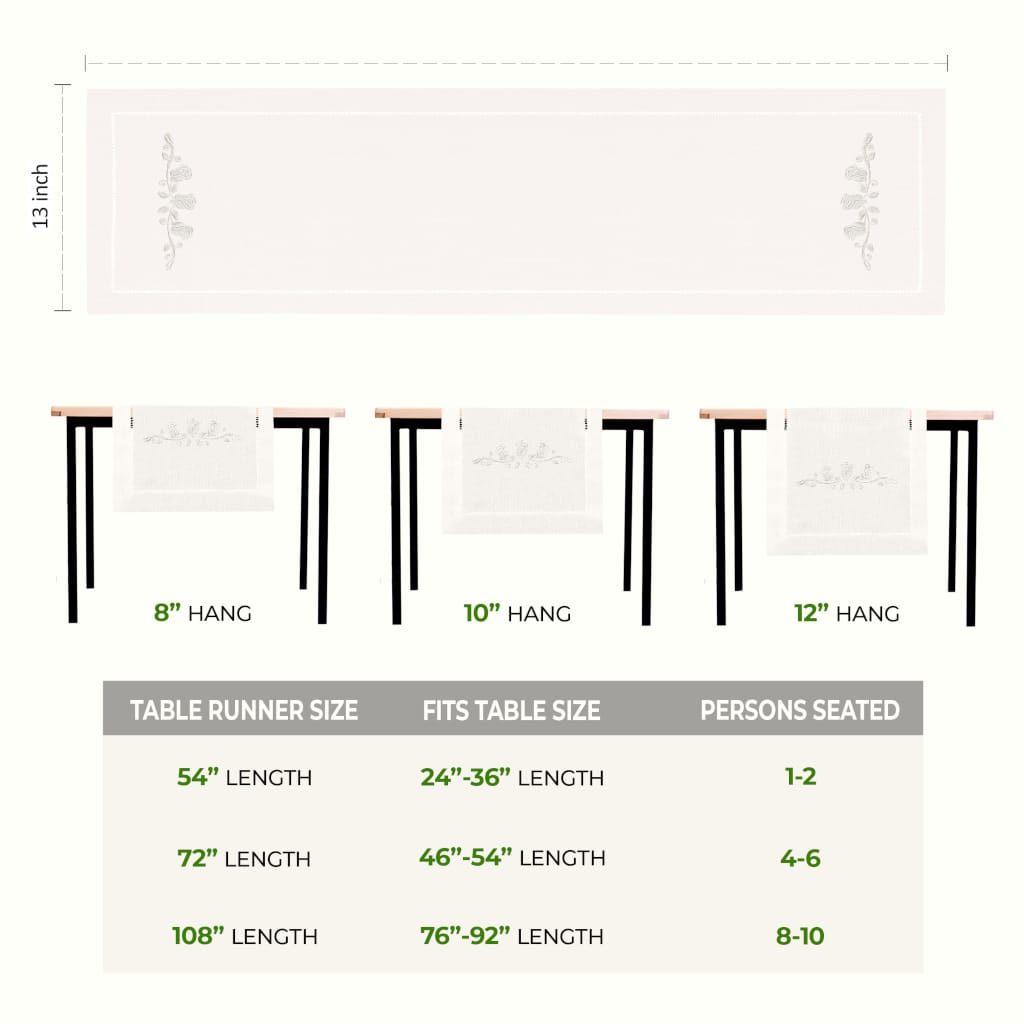 13 inch

8” HANG

10” HANG

12” HANG

| TABLE RUNNER SIZE | FITS TABLE SIZE | PERSONS SEATED |
|---|---|---|
| 54” LENGTH | 24”-36” LENGTH | 1-2 |
| 72” LENGTH | 46”-54” LENGTH | 4-6 |
| 108” LENGTH | 76”-92” LENGTH | 8-10 |