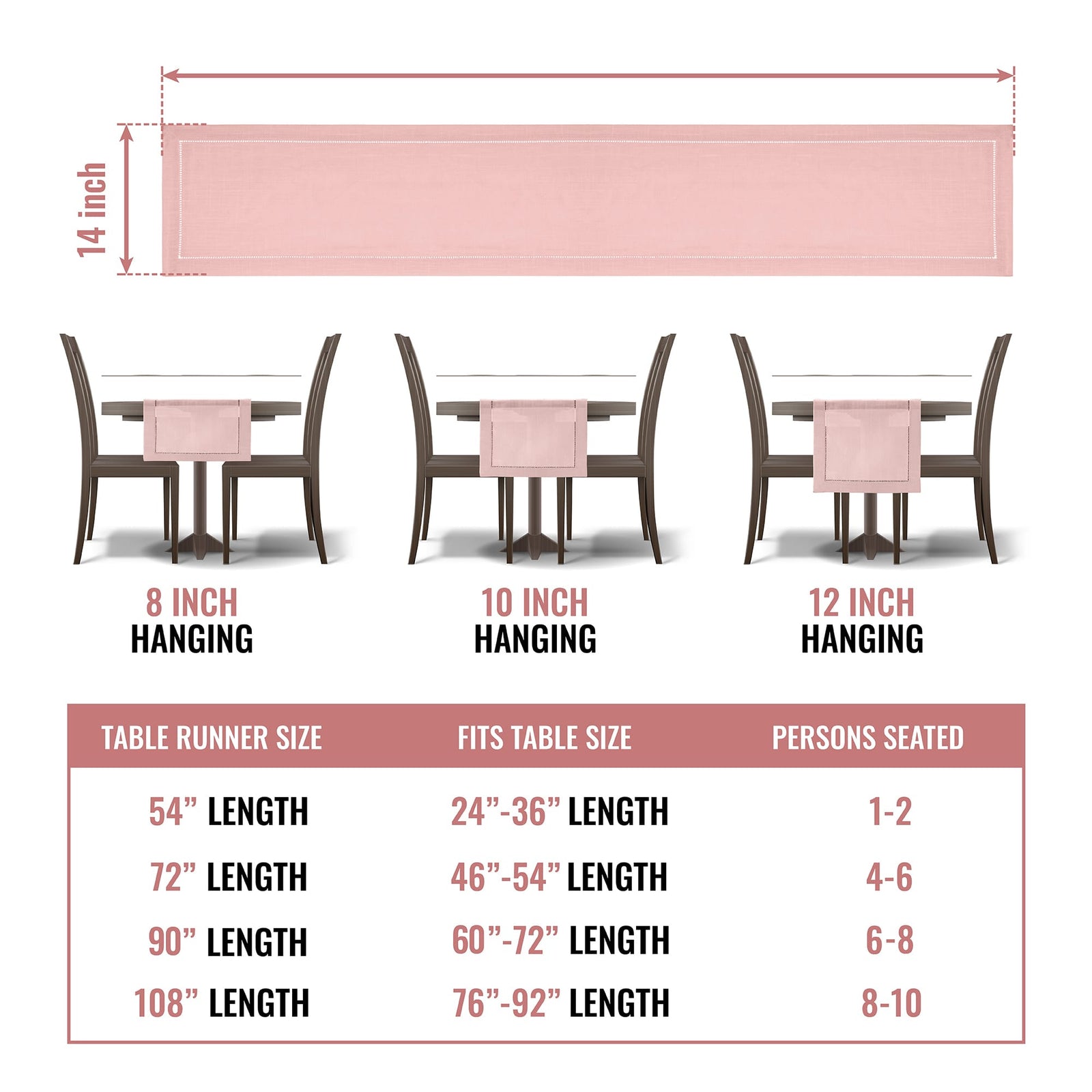 14 inch

8 INCH
HANGING

10 INCH
HANGING

12 INCH
HANGING

| TABLE RUNNER SIZE | FITS TABLE SIZE | PERSONS SEATED |
|---|---|---|
| 54” LENGTH | 24”-36” LENGTH | 1-2 |
| 72” LENGTH | 46”-54” LENGTH | 4-6 |
| 90” LENGTH | 60”-72” LENGTH | 6-8 |
| 108” LENGTH | 76”-92” LENGTH | 8-10 |