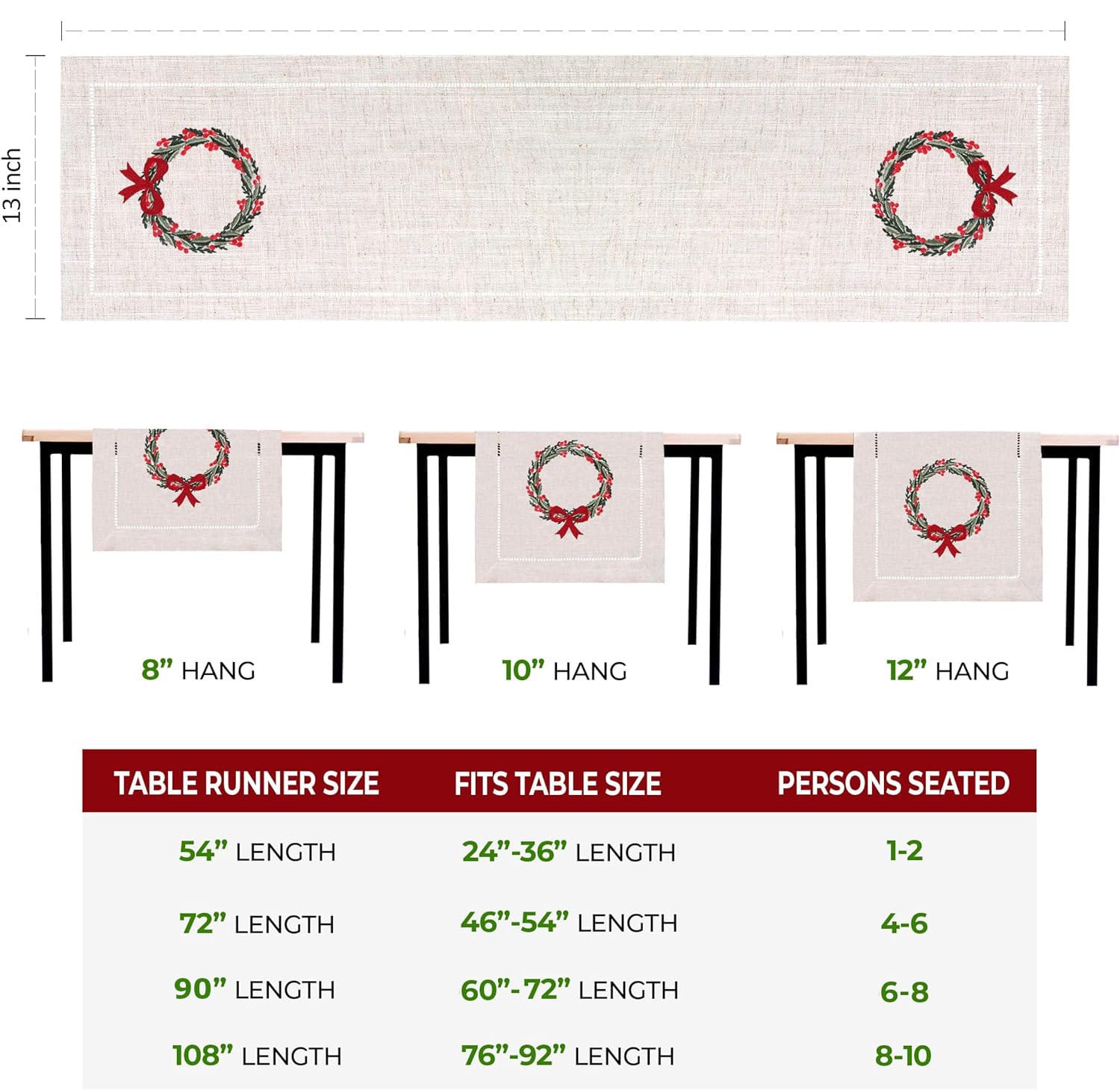 13 inch

8” HANG

10” HANG

12” HANG

| TABLE RUNNER SIZE | FITS TABLE SIZE | PERSONS SEATED |
|---|---|---|
| 54” LENGTH | 24”-36” LENGTH | 1-2 |
| 72” LENGTH | 46”-54” LENGTH | 4-6 |
| 90” LENGTH | 60”-72” LENGTH | 6-8 |
| 108” LENGTH | 76”-92” LENGTH | 8-10 |