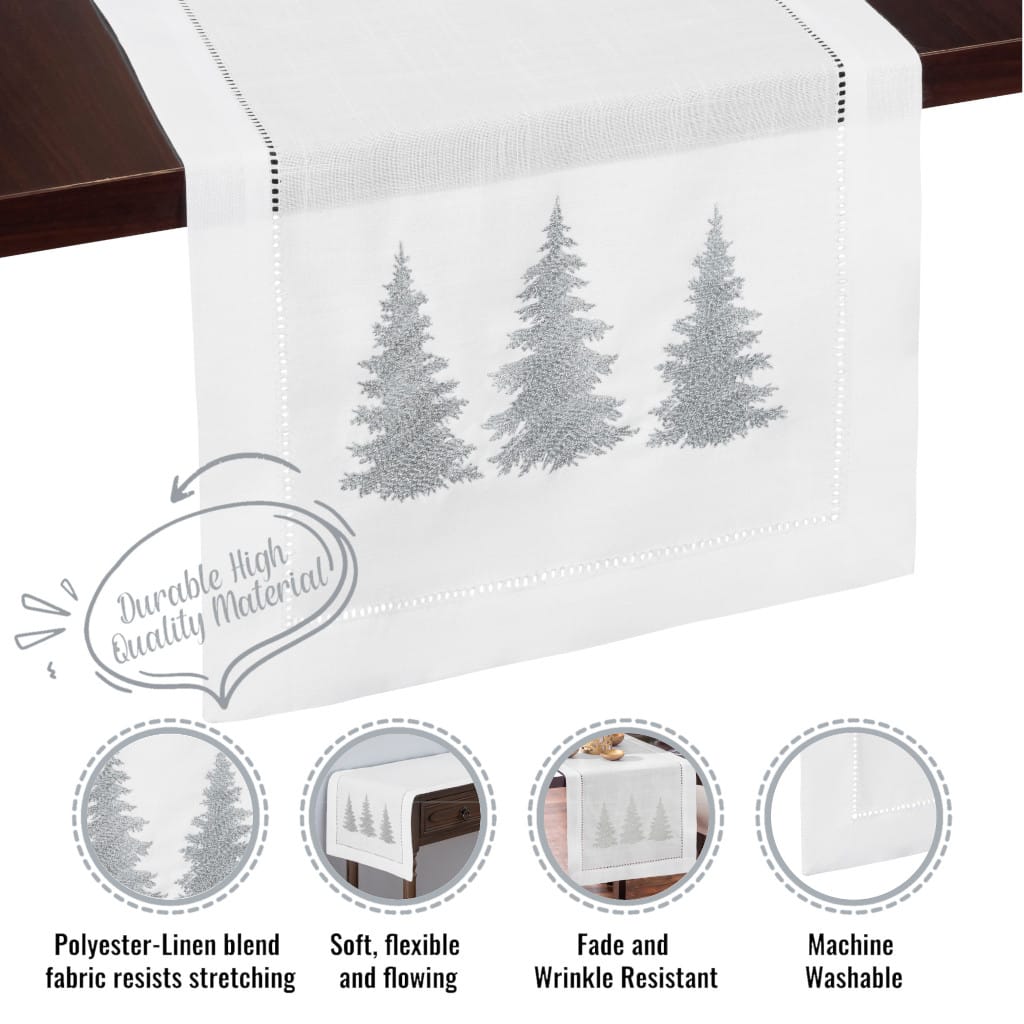 Durable High Quality Material

Polyester-Linen blend fabric resists stretching

Soft, flexible and flowing

Fade and Wrinkle Resistant

Machine Washable