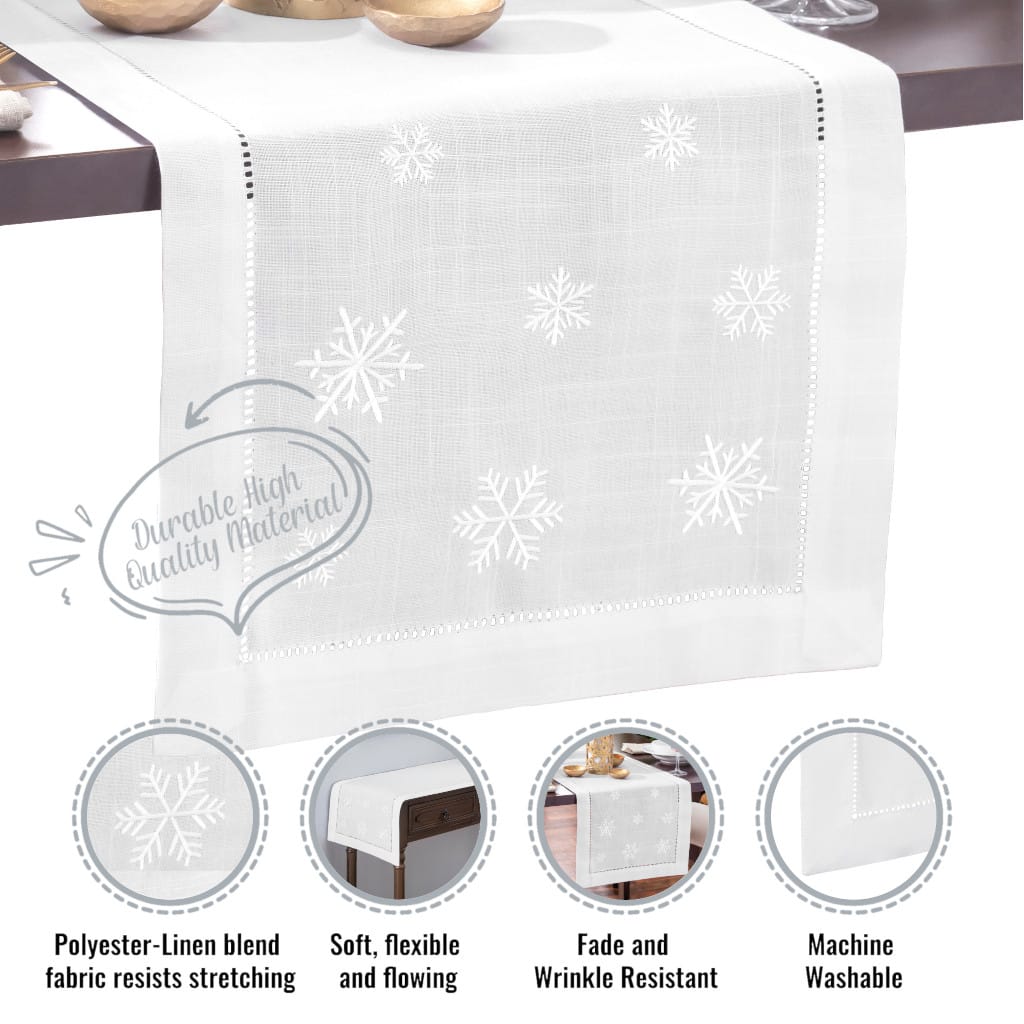 Durable High Quality Material

Polyester-Linen blend fabric resists stretching

Soft, flexible and flowing

Fade and Wrinkle Resistant

Machine Washable